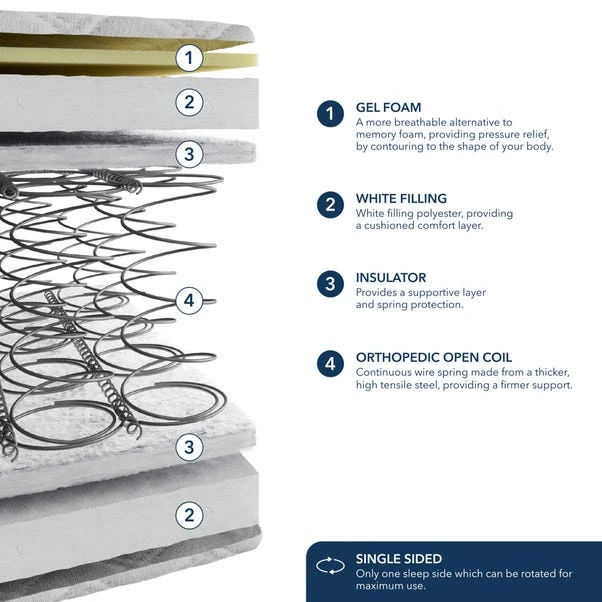 1
2
3
4
3
2

1 GEL FOAM
A more breathable alternative to memory foam, providing pressure relief, by contouring to the shape of your body.

2 WHITE FILLING
White filling polyester, providing a cushioned comfort layer.

3 INSULATOR
Provides a supportive layer and spring protection.

4 ORTHOPEDIC OPEN COIL
Continuous wire spring made from a thicker, high tensile steel, providing a firmer support.

SINGLE SIDED
Only one sleep side which can be rotated for maximum use.