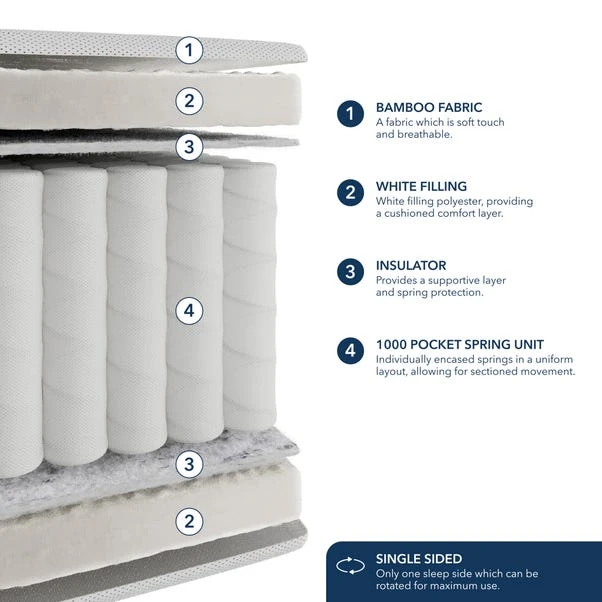 1

2

3

4

3

2

1 BAMBOO FABRIC
A fabric which is soft touch and breathable.

2 WHITE FILLING
White filling polyester, providing a cushioned comfort layer.

3 INSULATOR
Provides a supportive layer and spring protection.

4 1000 POCKET SPRING UNIT
Individually encased springs in a uniform layout, allowing for sectioned movement.

SINGLE SIDED
Only one sleep side which can be rotated for maximum use.